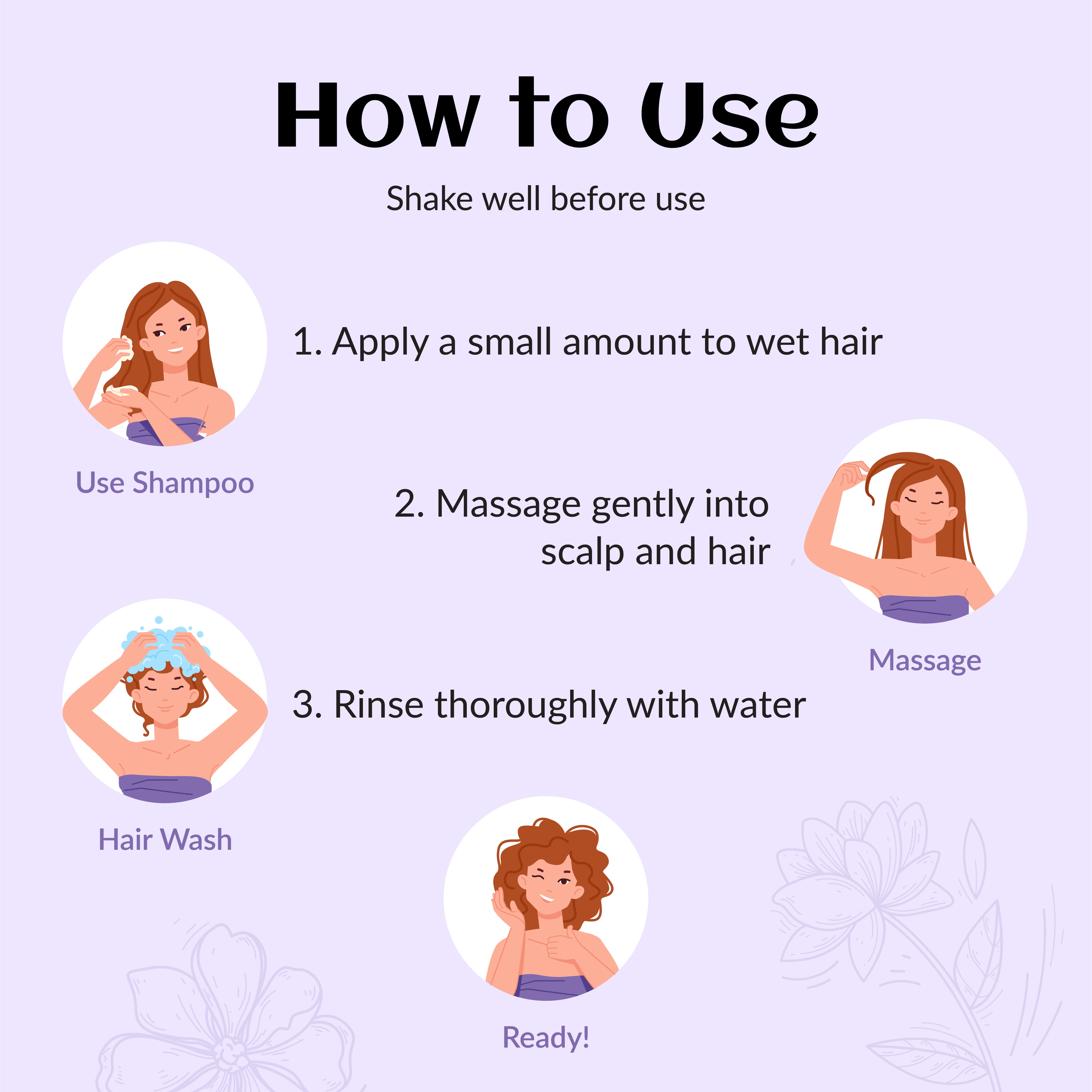 How to Use

Shake well before use

1. Apply a small amount to wet hair

Use Shampoo

2. Massage gently into scalp and hair

Massage

3. Rinse thoroughly with water

Hair Wash

Ready!